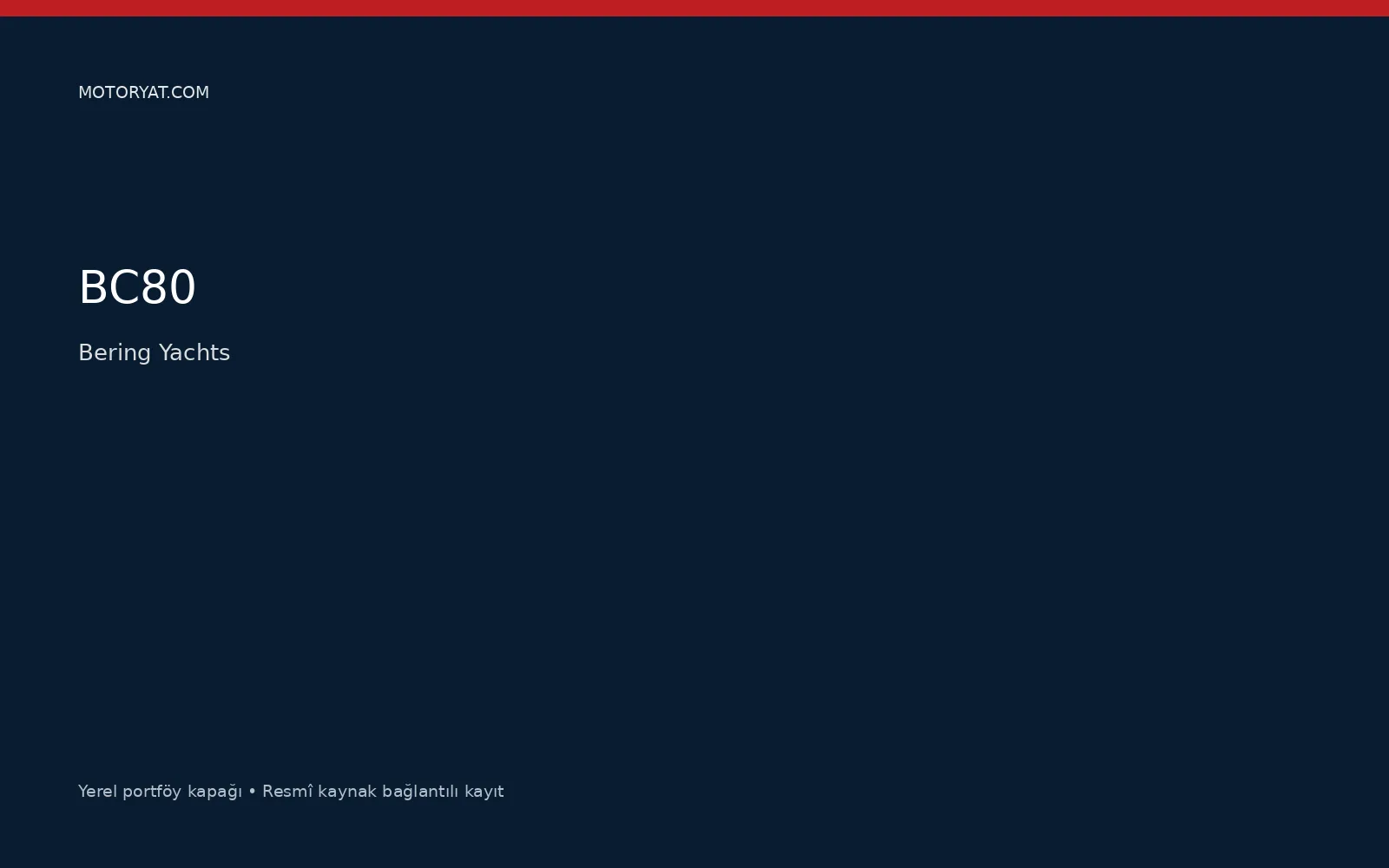 MOTORYAT.COM

BC80

Bering Yachts

Yerel portföy kapağı • Resmî kaynak bağlantılı kayıt