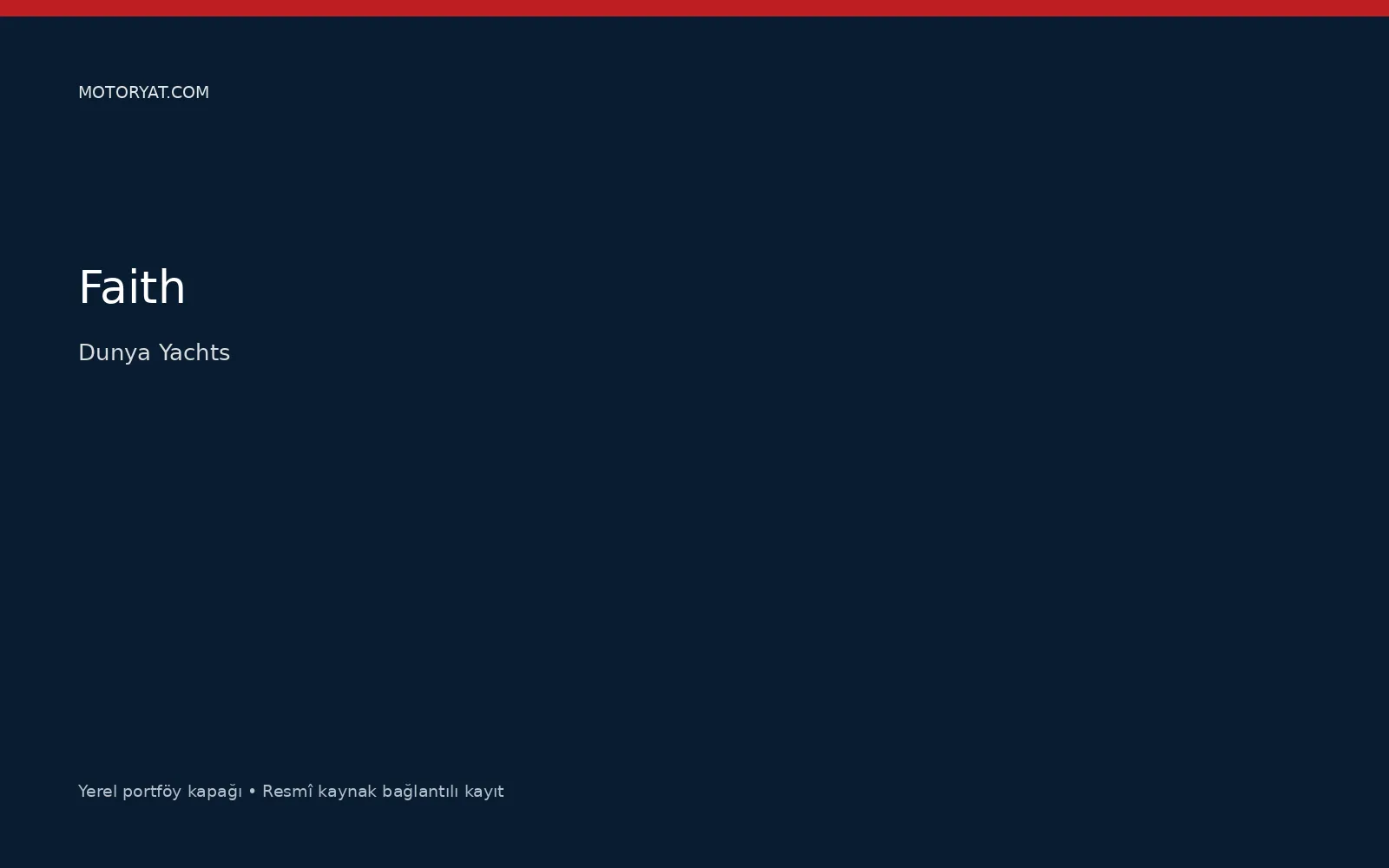 MOTORYAT.COM

Faith

Dunya Yachts

Yerel portföy kapağı • Resmî kaynak bağlantılı kayıt