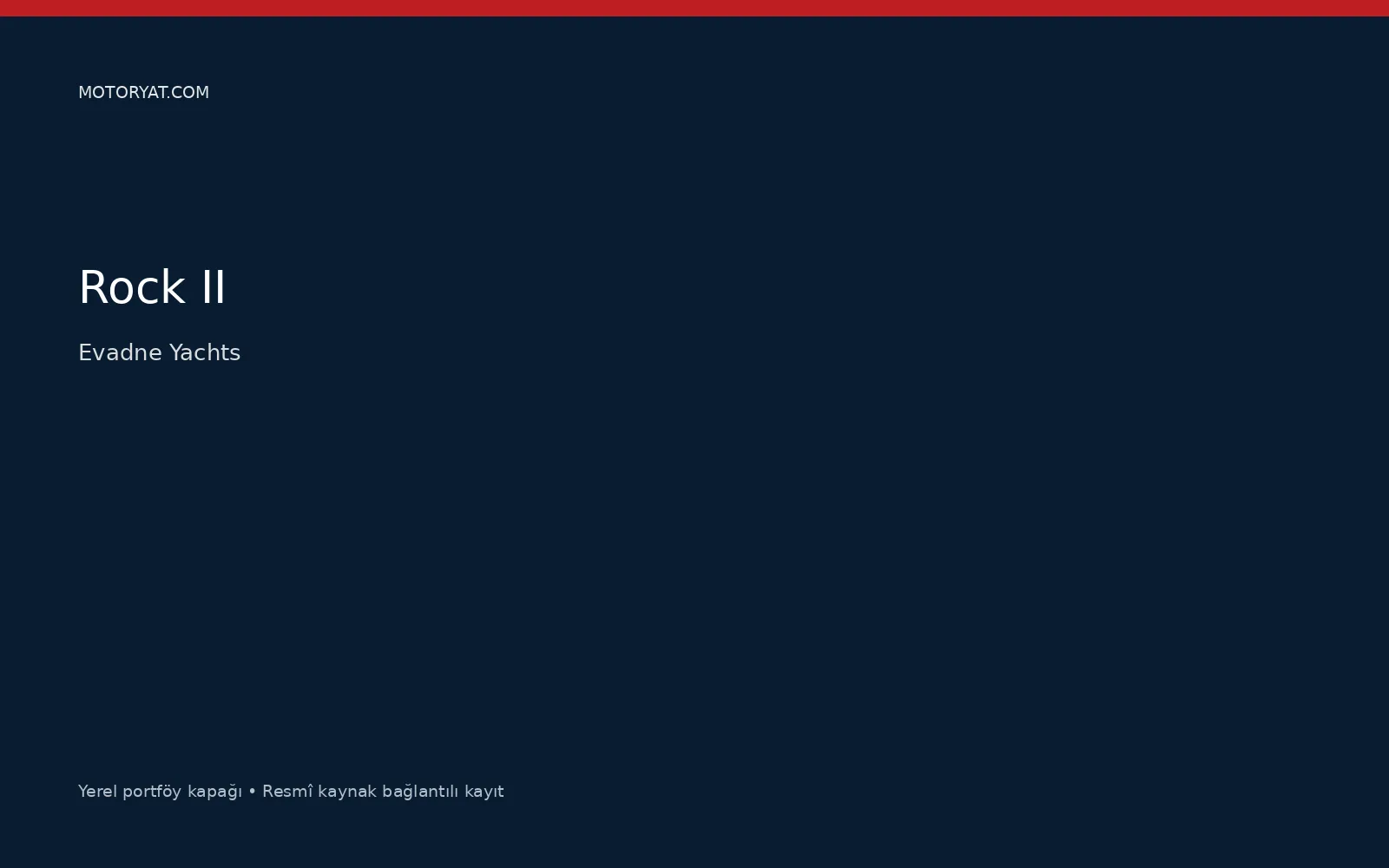 MOTORYAT.COM

Rock II

Evadne Yachts

Yerel portföy kapağı • Resmî kaynak bağlantılı kayıt